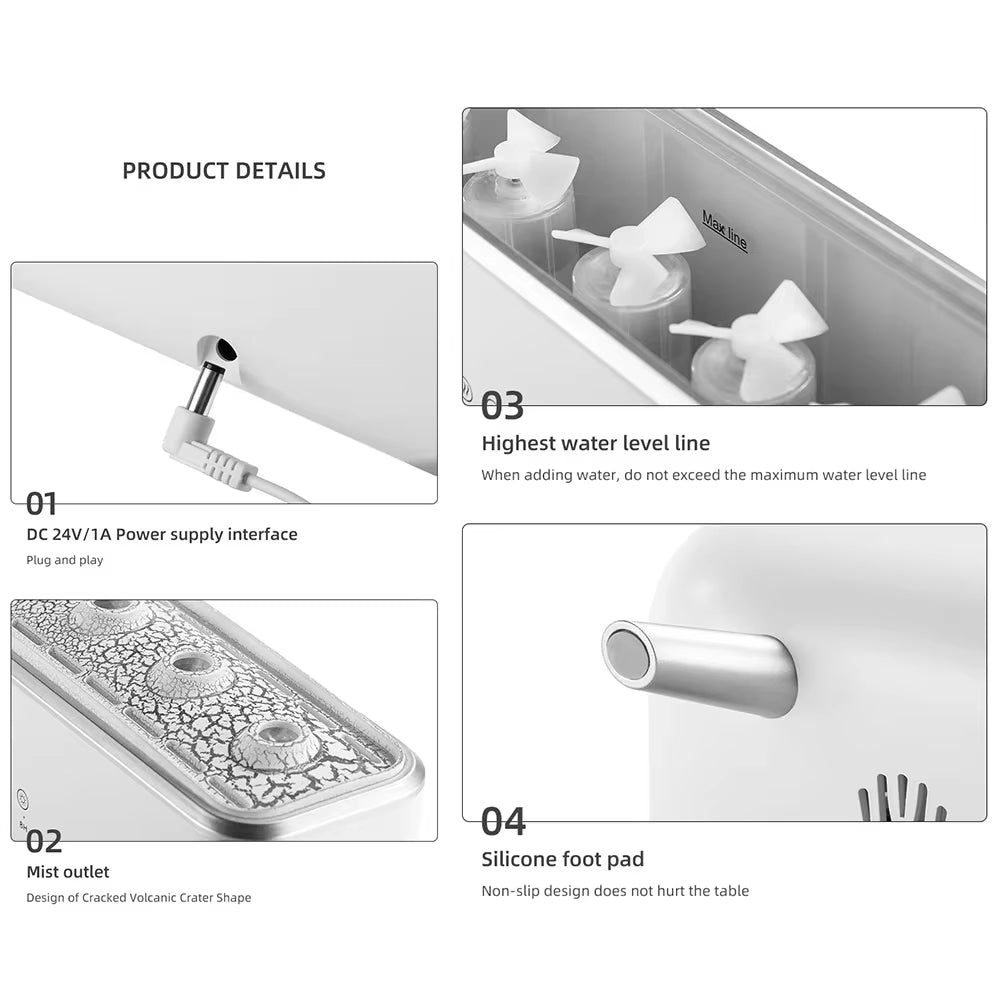 PRODUCT DETAILS

01
DC 24V/1A Power supply interface
Plug and play

02
Mist outlet
Design of Cracked Volcanic Crater Shape

Max line

03
Highest water level line
When adding water, do not exceed the maximum water level line

04
Silicone foot pad
Non-slip design does not hurt the table